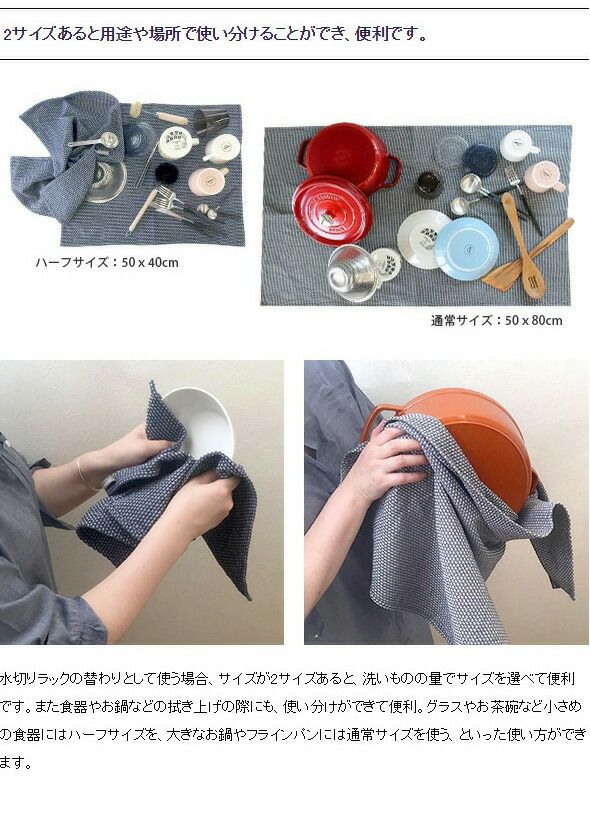 2サイズあると用途や場所で使い分けることができ、便利です。

ハーフサイズ：50 x 40cm

通常サイズ：50 x 80cm

水切りラックの替わりとして使う場合、サイズが2サイズあると、洗いものの量でサイズを選べて便利です。また食器やお鍋などの拭き上げの際にも、使い分けができて便利。グラスやお茶碗など小さめの食器にはハーフサイズを、大きなお鍋やフライパンには通常サイズを使う、といった使い方ができます。